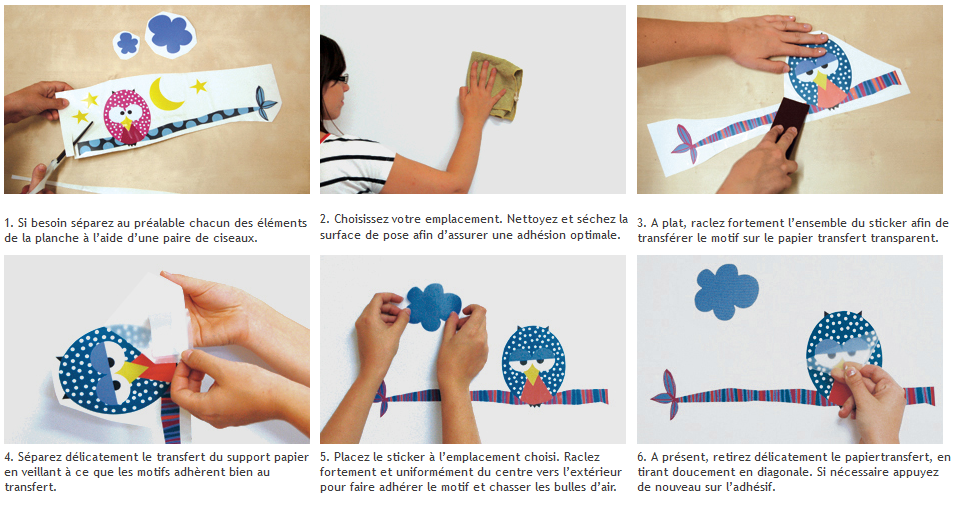 1. Si besoin séparez au préalable chacun des éléments de la planche à l'aide d'une paire de ciseaux.

2. Choisissez votre emplacement. Nettoyez et séchez la surface de pose afin d'assurer une adhésion optimale.

3. A plat, raclez fortement l'ensemble du sticker afin de transférer le motif sur le papier transfert transparent.

4. Séparez délicatement le transfert du support papier en veillant à ce que les motifs adhèrent bien au transfert.

5. Placez le sticker à l'emplacement choisi. Raclez fortement et uniformément du centre vers l'extérieur pour faire adhérer le motif et chasser les bulles d'air.

6. A présent, retirez délicatement le papiertransfert, en tirant doucement en diagonale. Si nécessaire appuyez de nouveau sur l'adhésif.